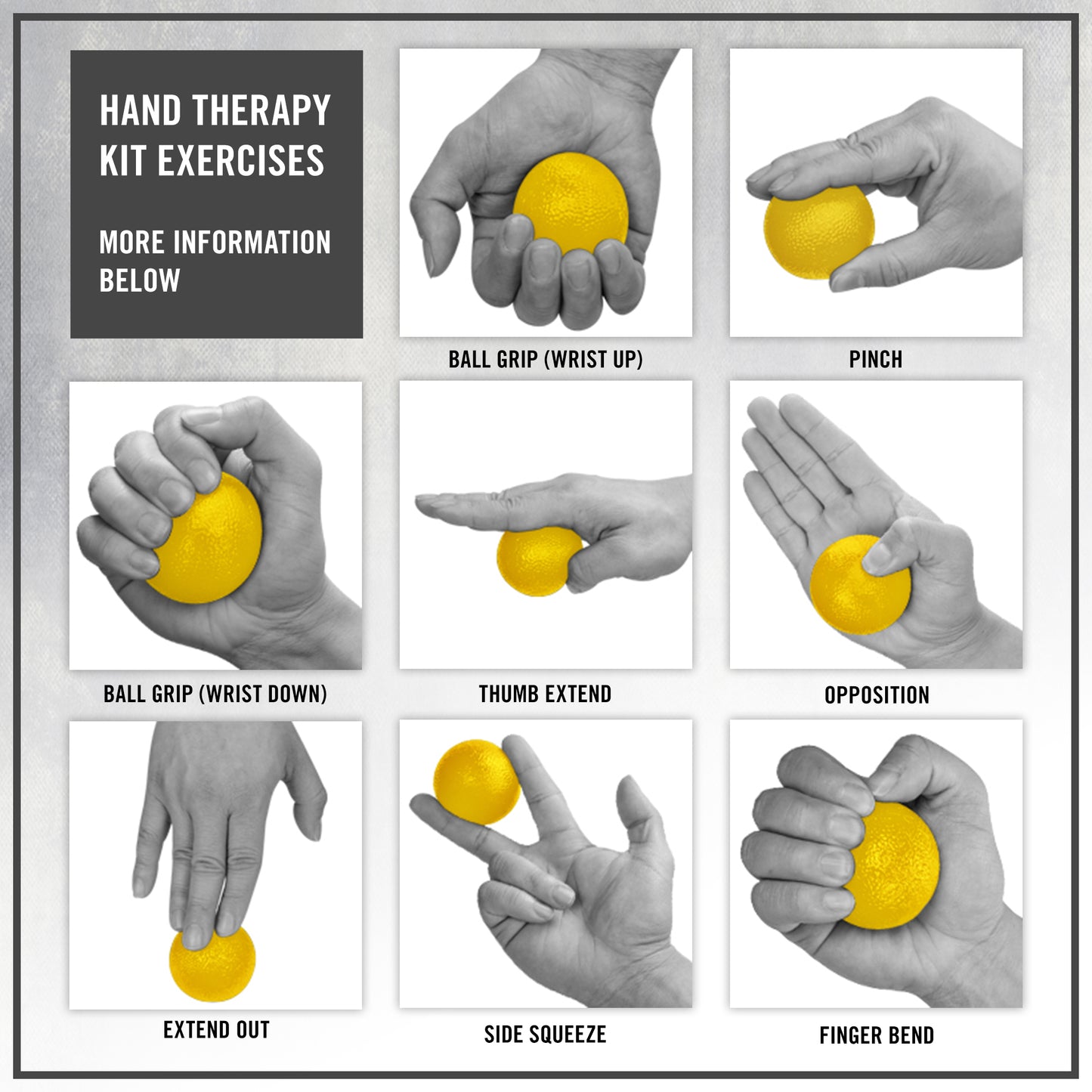 HAND THERAPY KIT EXERCISES

MORE INFORMATION BELOW

BALL GRIP (WRIST UP)

PINCH

BALL GRIP (WRIST DOWN)

THUMB EXTEND

OPPOSITION

EXTEND OUT

SIDE SQUEEZE

FINGER BEND