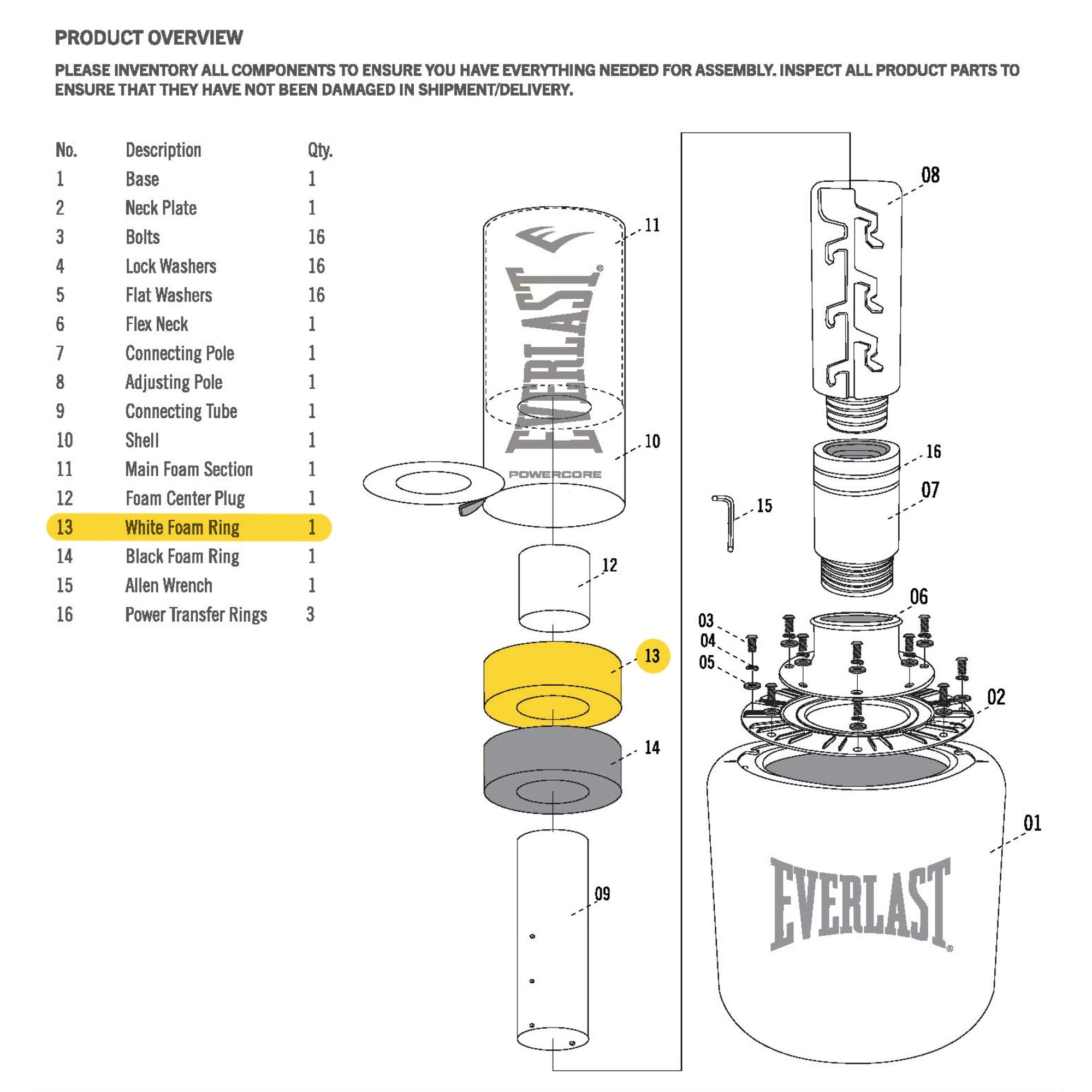 PRODUCT OVERVIEW

PLEASE INVENTORY ALL COMPONENTS TO ENSURE YOU HAVE EVERYTHING NEEDED FOR ASSEMBLY. INSPECT ALL PRODUCT PARTS TO ENSURE THAT THEY HAVE NOT BEEN DAMAGED IN SHIPMENT/DELIVERY.

| No. | Description | Qty. |
|---|---|---|
| 1 | Base | 1 |
| 2 | Neck Plate | 1 |
| 3 | Bolts | 16 |
| 4 | Lock Washers | 16 |
| 5 | Flat Washers | 16 |
| 6 | Flex Neck | 1 |
| 7 | Connecting Pole | 1 |
| 8 | Adjusting Pole | 1 |
| 9 | Connecting Tube | 1 |
| 10 | Shell | 1 |
| 11 | Main Foam Section | 1 |
| 12 | Foam Center Plug | 1 |
| 13 | White Foam Ring | 1 |
| 14 | Black Foam Ring | 1 |
| 15 | Allen Wrench | 1 |
| 16 | Power Transfer Rings | 3 |

11
EVERLAST
POWERCORE
10
12
13
14
09
08
16
07
15
06
03
04
05
02
01
EVERLAST